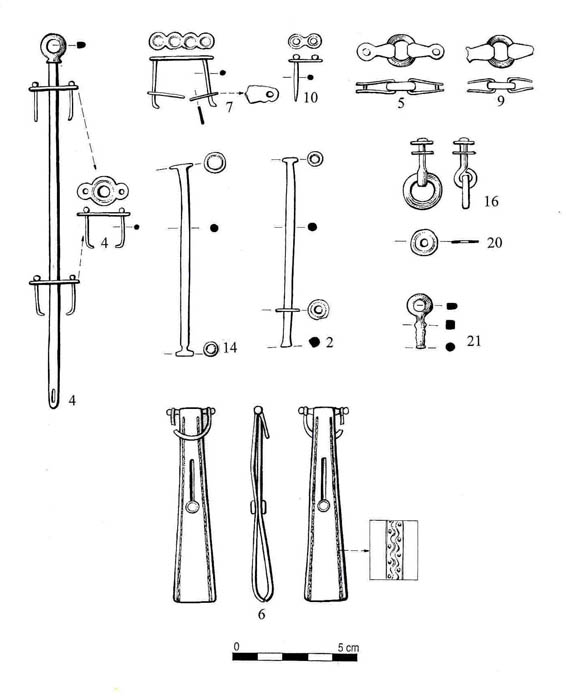 7
10
5
9
4
16
20
14
2
21
4
6
0
5 cm